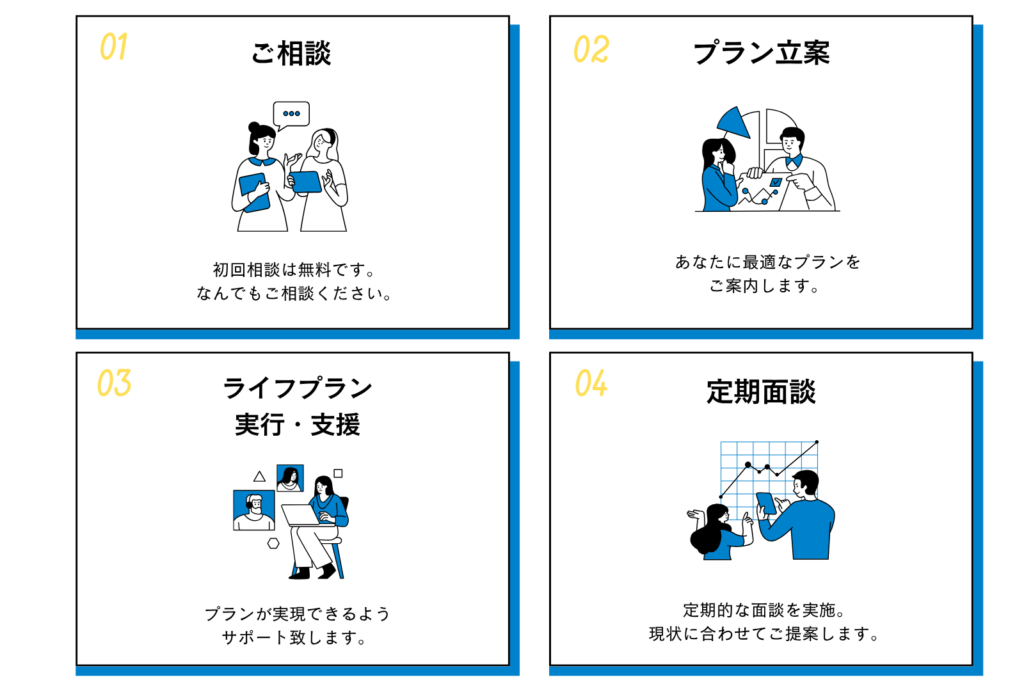 01
ご相談

初回相談は無料です。
なんでもご相談ください。

02
プラン立案

あなたに最適なプランを
ご案内します。

03
ライフプラン
実行・支援

プランが実現できるよう
サポート致します。

04
定期面談

定期的な面談を実施。
現状に合わせてご提案します。